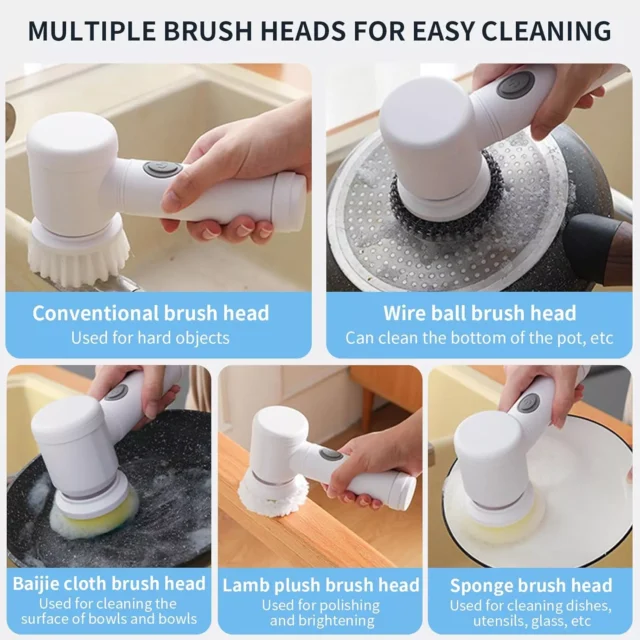 MULTIPLE BRUSH HEADS FOR EASY CLEANING

Conventional brush head
Used for hard objects

Wire ball brush head
Can clean the bottom of the pot, etc

Baijie cloth brush head
Used for cleaning the surface of bowls and bowls

Lamb plush brush head
Used for polishing and brightening

Sponge brush head
Used for cleaning dishes, utensils, glass, etc