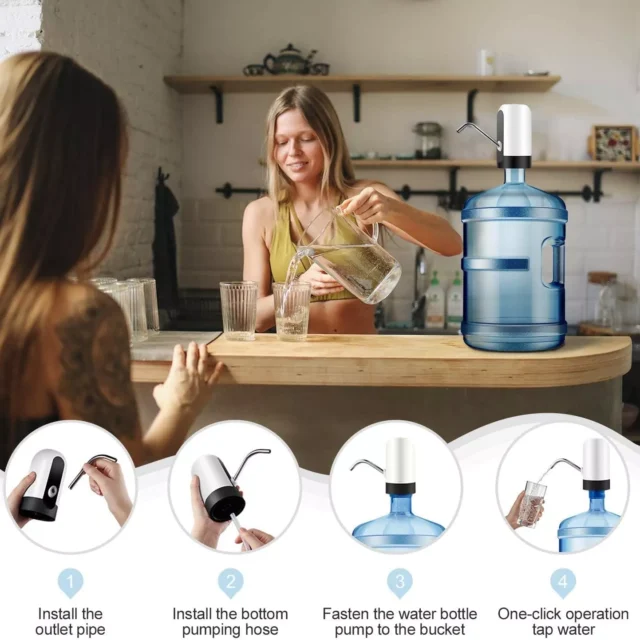 1
Install the outlet pipe

2
Install the bottom pumping hose

3
Fasten the water bottle pump to the bucket

4
One-click operation tap water